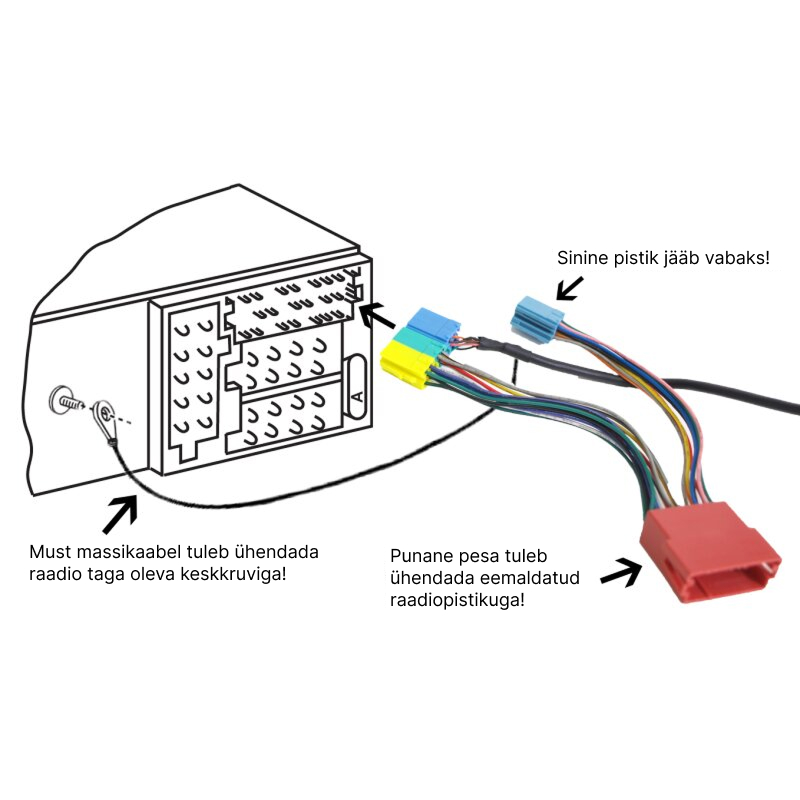 Sinine pistik jääb vabaks!

A

Must massikaabel tuleb ühendada raadio taga oleva keskkruviga!

Punane pesa tuleb ühendada eemaldatud raadiopistikuga!