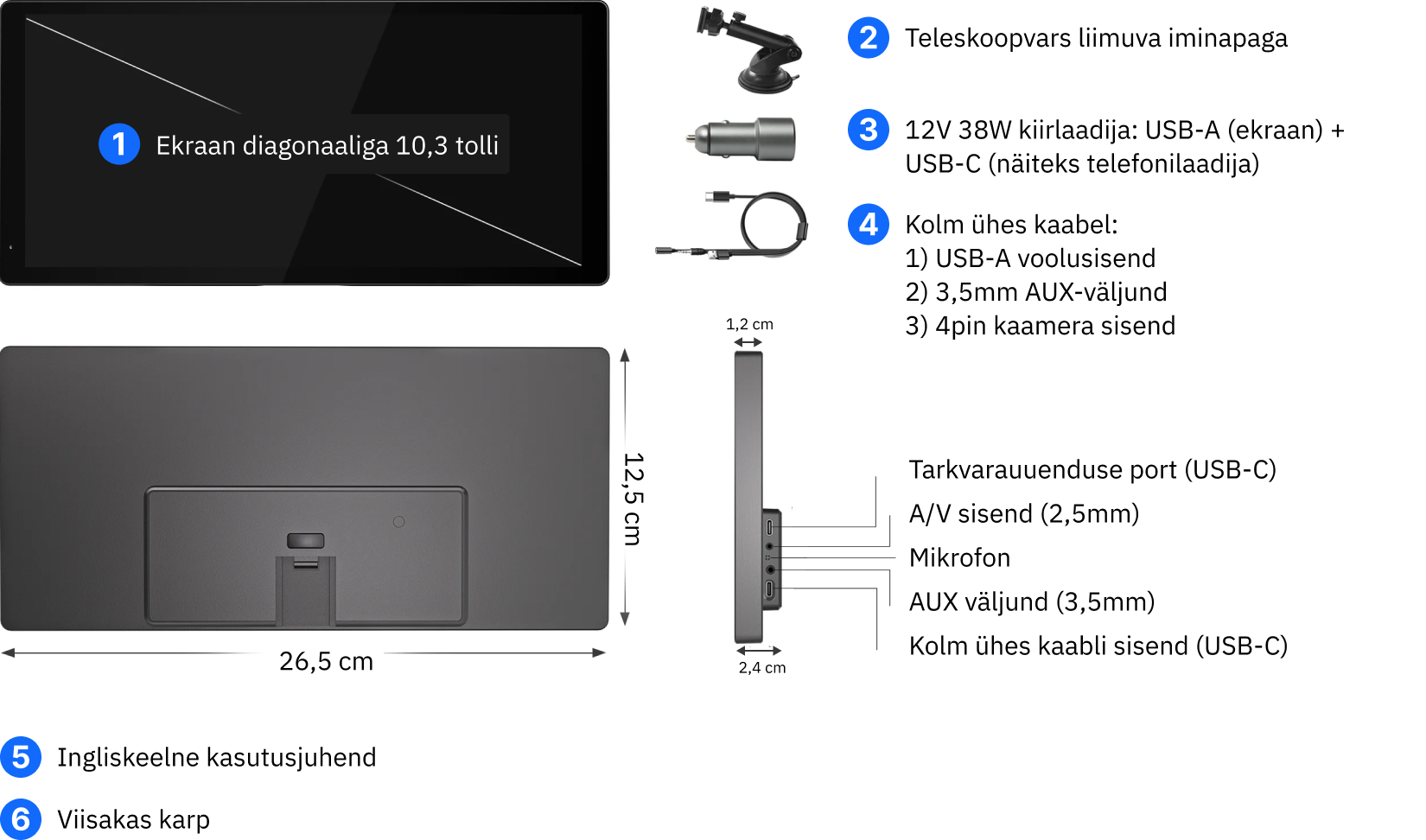 1 Ekraan diagonaaliga 10,3 tolli

2 Teleskoopvars liimuva iminapaga

3 12V 38W kiirlaadija: USB-A (ekraan) + USB-C (näiteks telefonilaadija)

4 Kolm ühes kaabel:
1) USB-A voolusisend
2) 3,5mm AUX-väljund
3) 4pin kaamera sisend

1,2 cm

12,5 cm

26,5 cm

2,4 cm

Tarkvarauuenduse port (USB-C)
A/V sisend (2,5mm)
Mikrofon
AUX väljund (3,5mm)
Kolm ühes kaabli sisend (USB-C)

5 Ingliskeelne kasutusjuhend

6 Viisakas karp